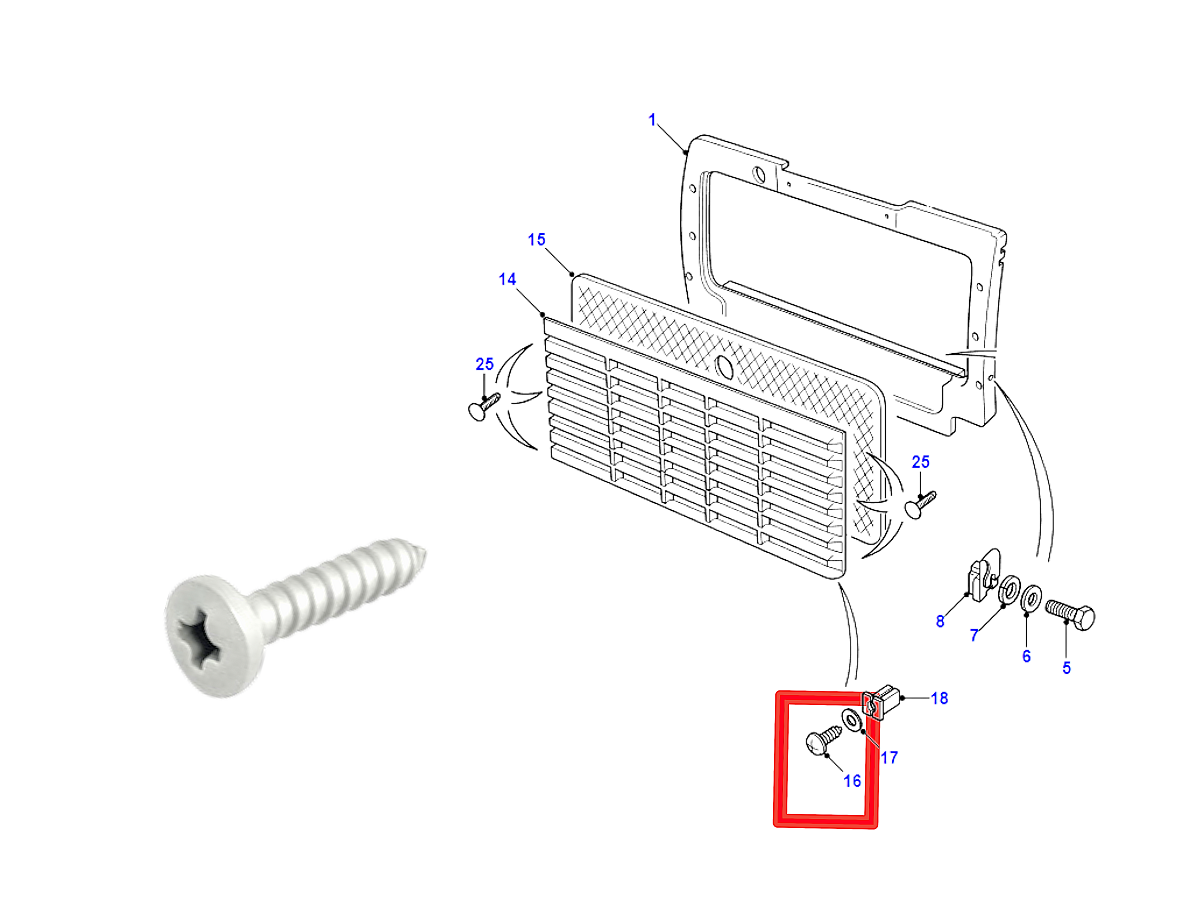 1
15
14
25
25
8
7
6
5
18
17
16