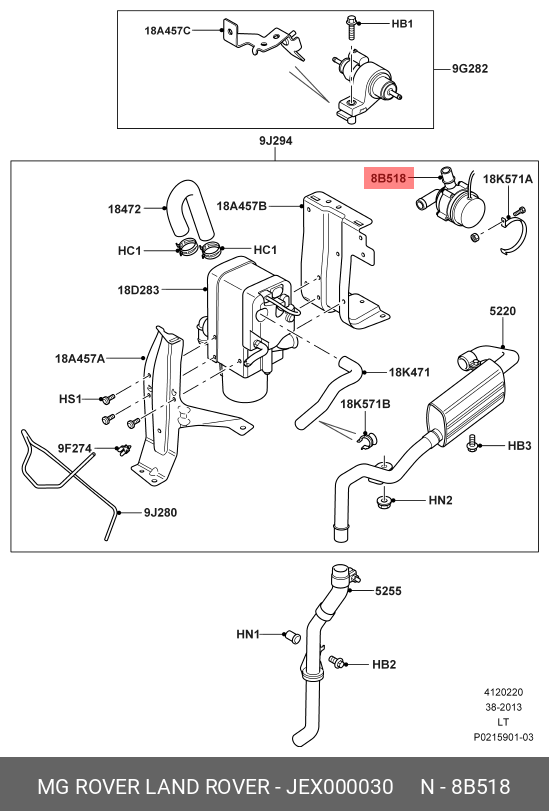 18A457C
HB1
9G282
9J294
8B518
18K571A
18472
18A457B
HC1
HC1
18D283
5220
18A457A
18K471
HS1
18K571B
9F274
HB3
HN2
9J280
5255
HN1
HB2
4120220
38-2013
LT
P0215901-03
MG ROVER LAND ROVER - JEX000030 N - 8B518