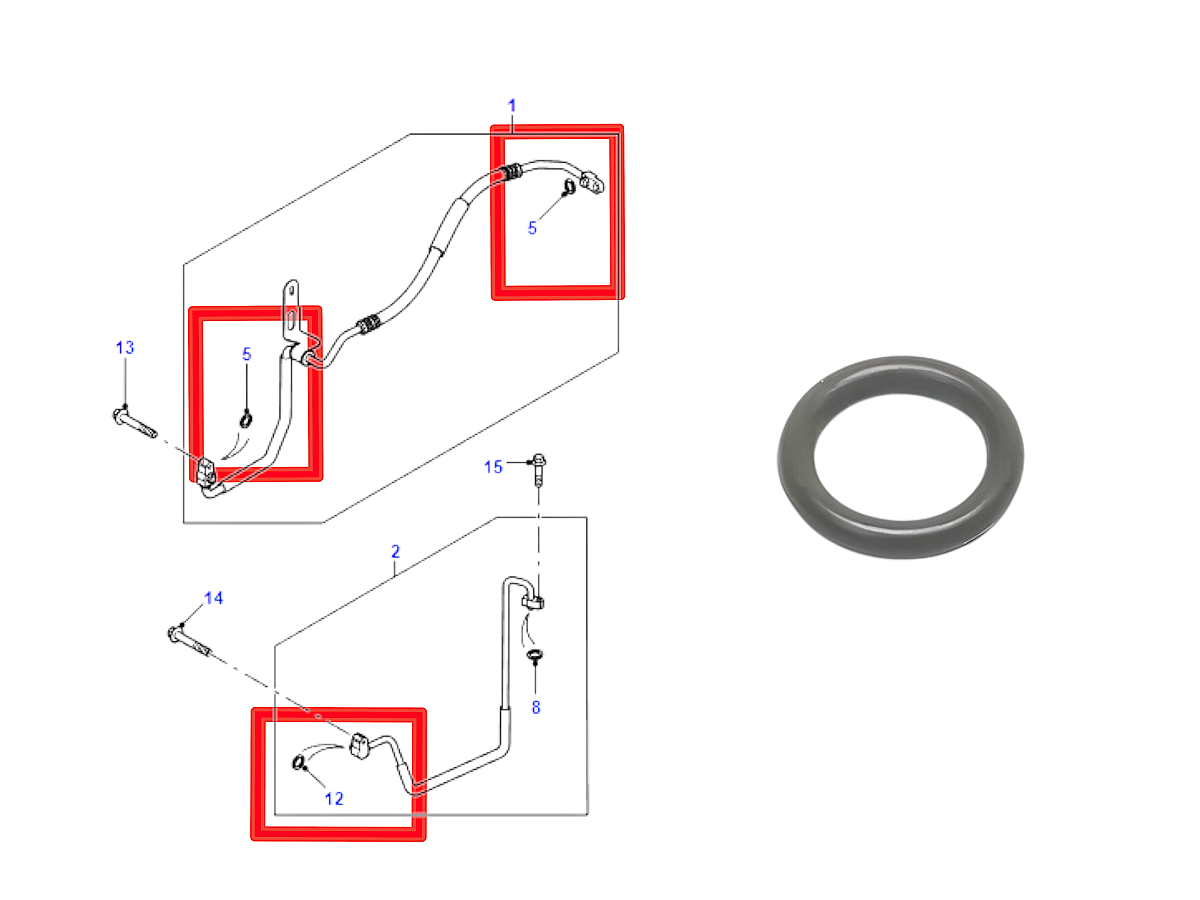 1
5
13
5
15
2
14
8
12