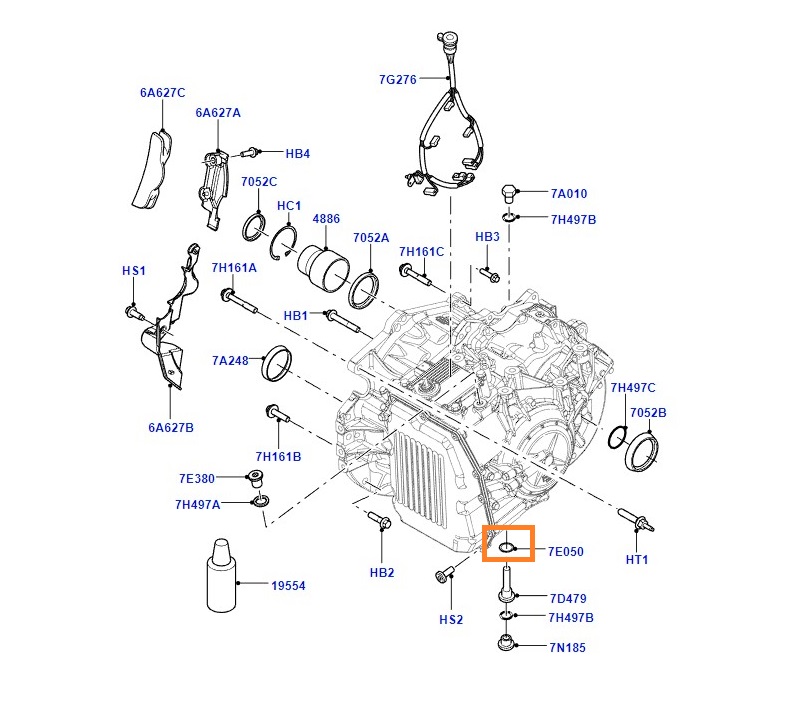 7G276
6A627C
6A627A
HB4
7052C
HC1
4886
7052A
7A010
7H497B
HB3
7H161C
HS1
7H161A
HB1
7A248
6A627B
7H161B
7H497C
7052B
7E380
7H497A
19554
HB2
7E050
HT1
HS2
7D479
7H497B
7N185