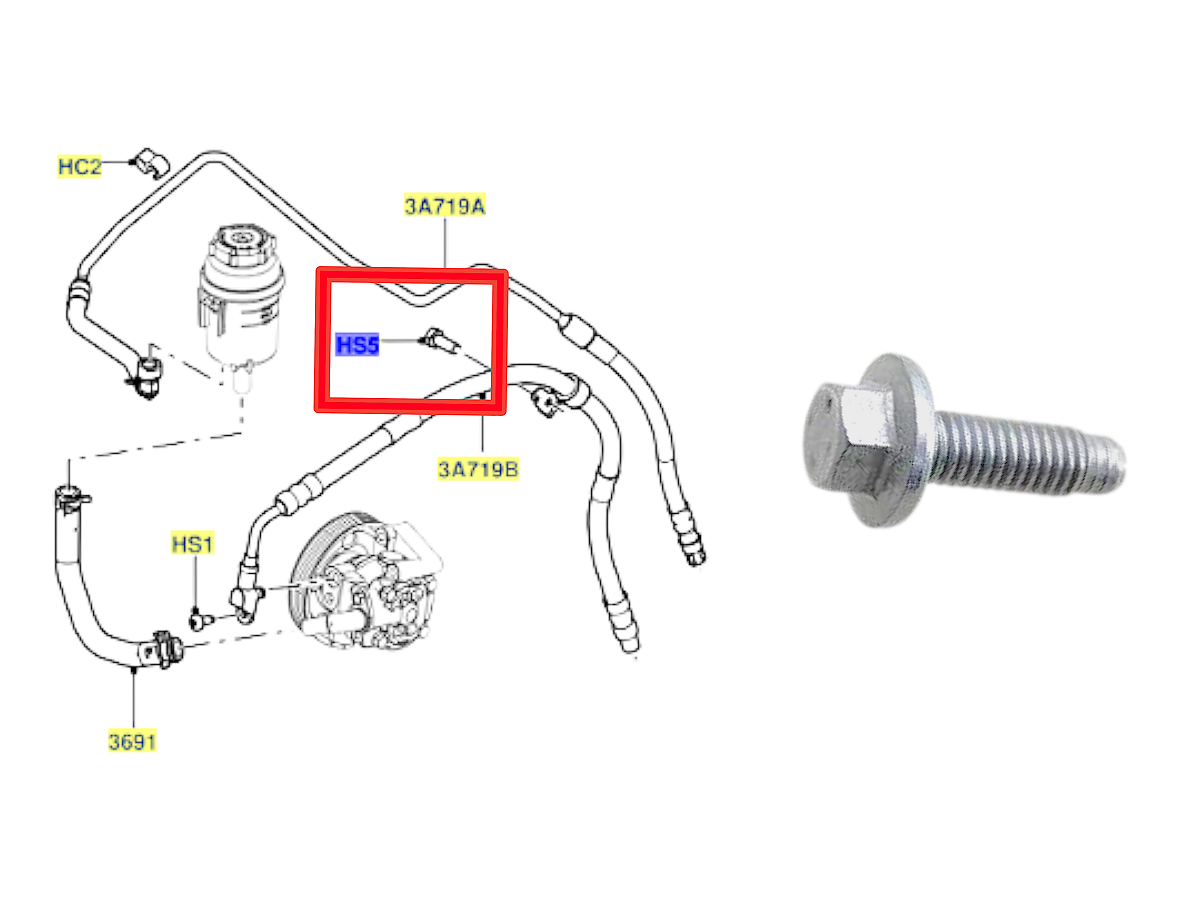 HC2

3A719A

HS5

3A719B

HS1

3691