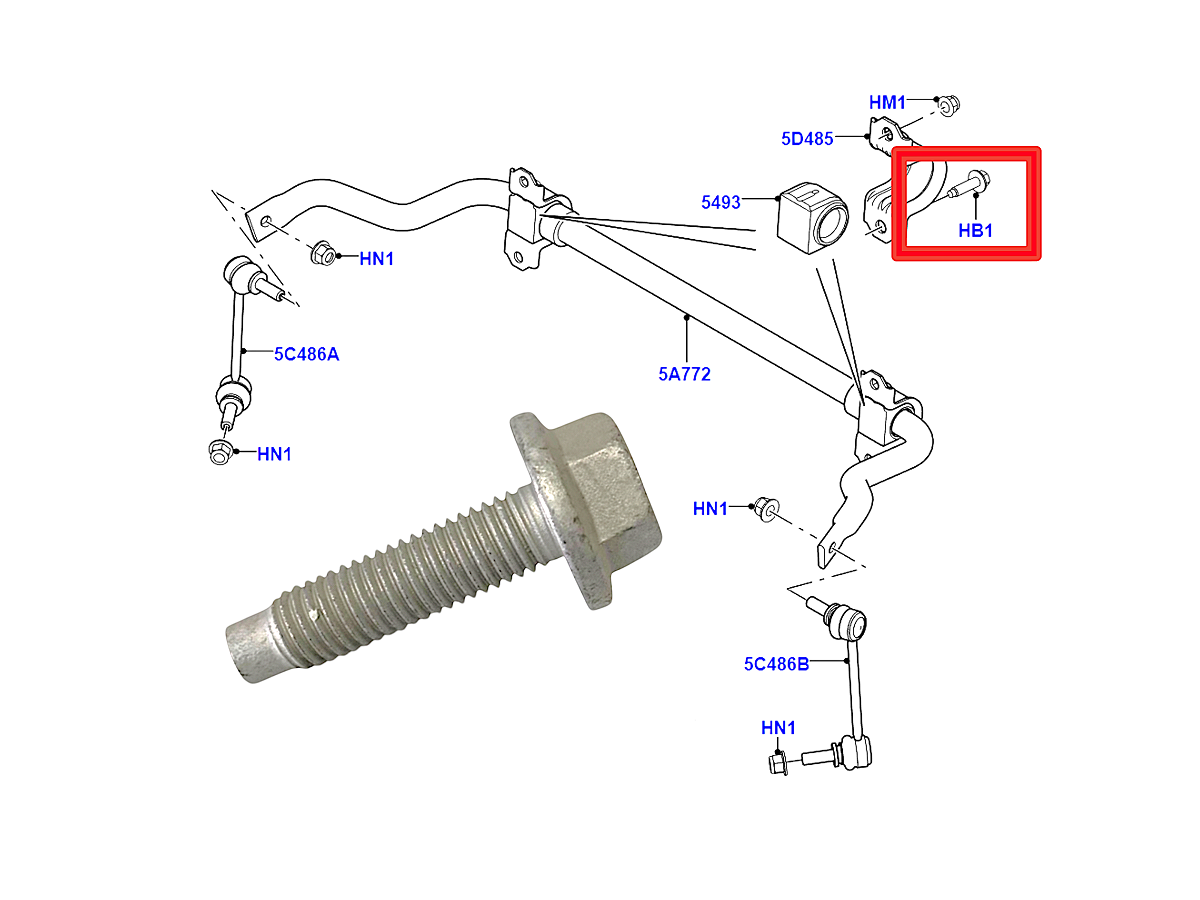 HM1
5D485
5493
HB1
HN1
5C486A
5A772
HN1
HN1
5C486B
HN1