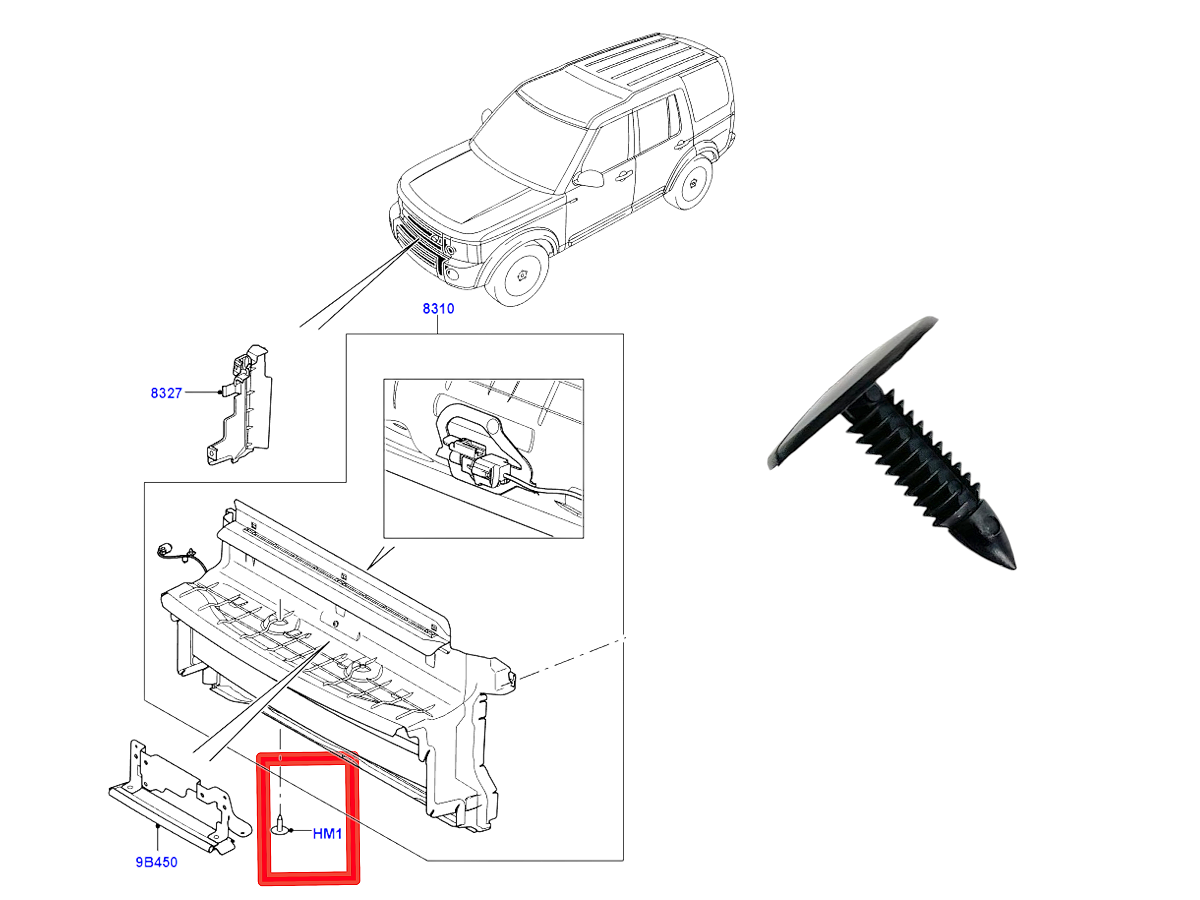 8310

8327

HM1

9B450