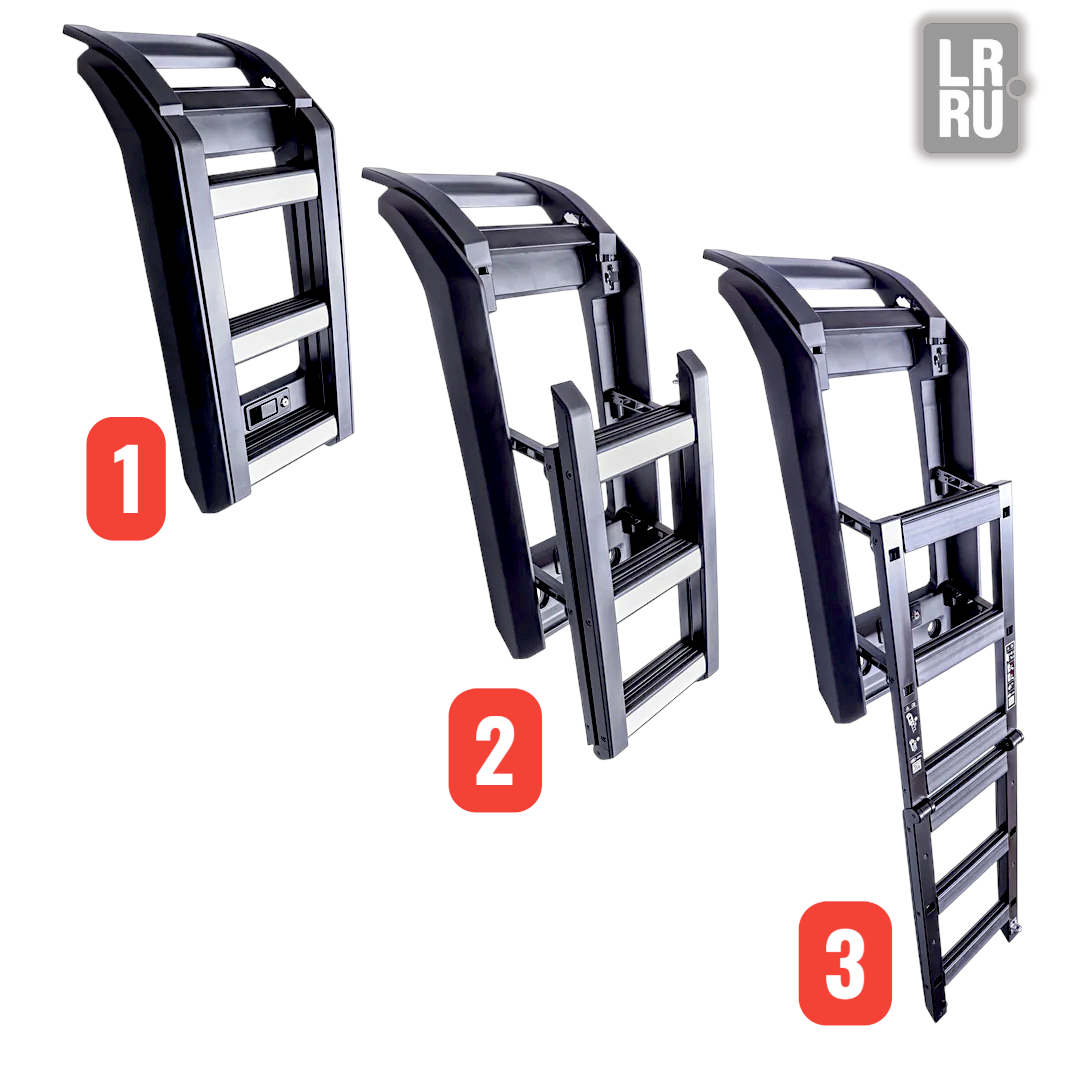 LR
RU

1

2

3